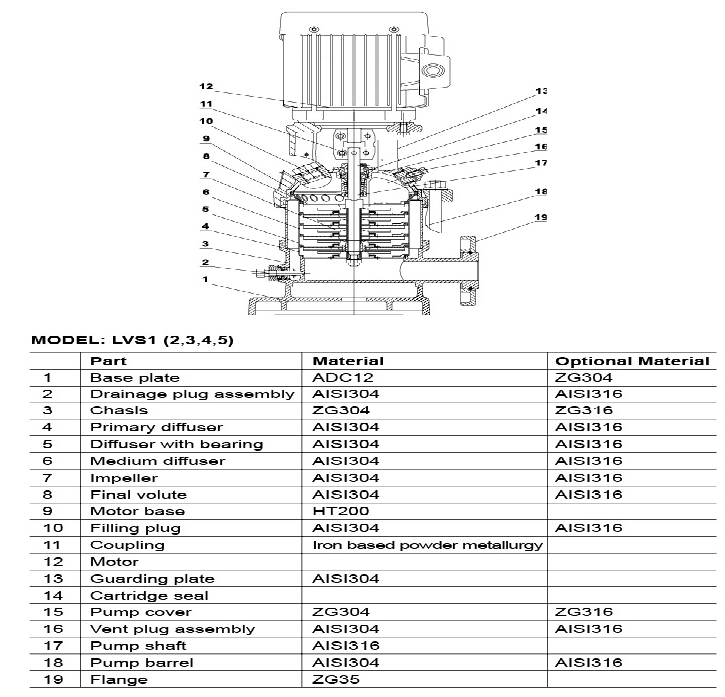 12
11
10
9
8
7
6
5
4
3
2
1
13
14
15
16
17
18
19

MODEL: LVS1 (2,3,4,5)

| | Part | Material | Optional Material |
|---|---|---|---|
| 1 | Base plate | ADC12 | ZG304 |
| 2 | Drainage plug assembly | AISI304 | AISI316 |
| 3 | Chasls | ZG304 | ZG316 |
| 4 | Primary diffuser | AISI304 | AISI316 |
| 5 | Diffuser with bearing | AISI304 | AISI316 |
| 6 | Medium diffuser | AISI304 | AISI316 |
| 7 | Impeller | AISI304 | AISI316 |
| 8 | Final volute | AISI304 | AISI316 |
| 9 | Motor base | HT200 | |
| 10 | Filling plug | AISI304 | AISI316 |
| 11 | Coupling | Iron based powder metallurgy | |
| 12 | Motor | | |
| 13 | Guarding plate | AISI304 | |
| 14 | Cartridge seal | | |
| 15 | Pump cover | ZG304 | ZG316 |
| 16 | Vent plug assembly | AISI304 | AISI316 |
| 17 | Pump shaft | AISI316 | |
| 18 | Pump barrel | AISI304 | AISI316 |
| 19 | Flange | ZG35 | |